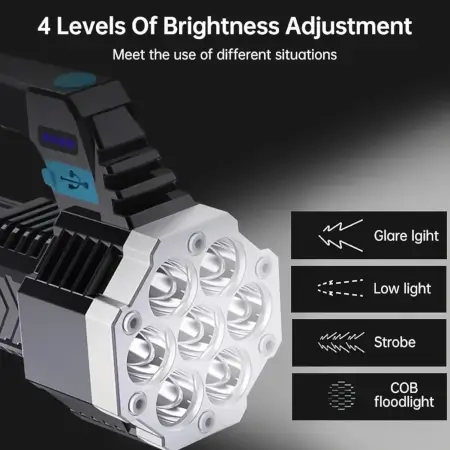 4 Levels Of Brightness Adjustment

Meet the use of different situations

Glare lgiht

Low light

Strobe

COB floodlight